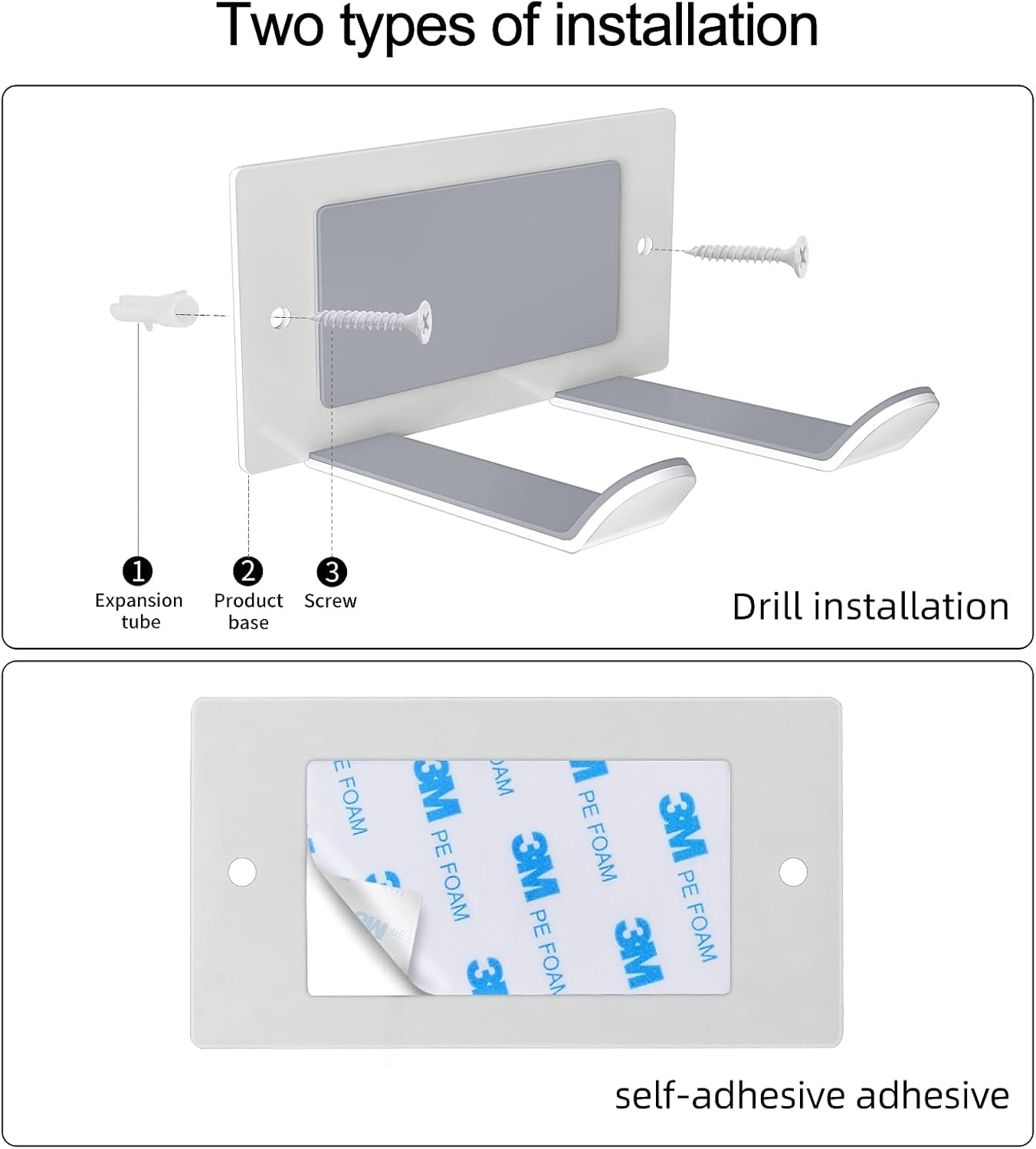 Two types of installation

1 Expansion tube

2 Product base

3 Screw

Drill installation

3M PE FOAM 3M PE FOAM 3M PE FOAM 3M PE FOAM 3M 3M

self-adhesive adhesive