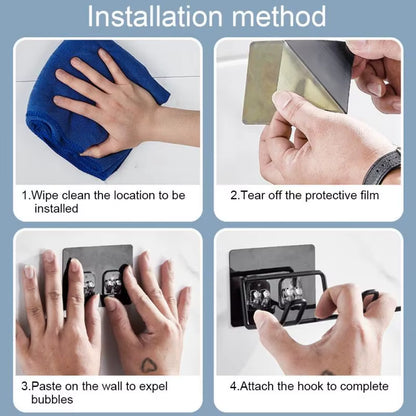 Installation method

1.Wipe clean the location to be installed

2.Tear off the protective film

3.Paste on the wall to expel bubbles

4.Attach the hook to complete