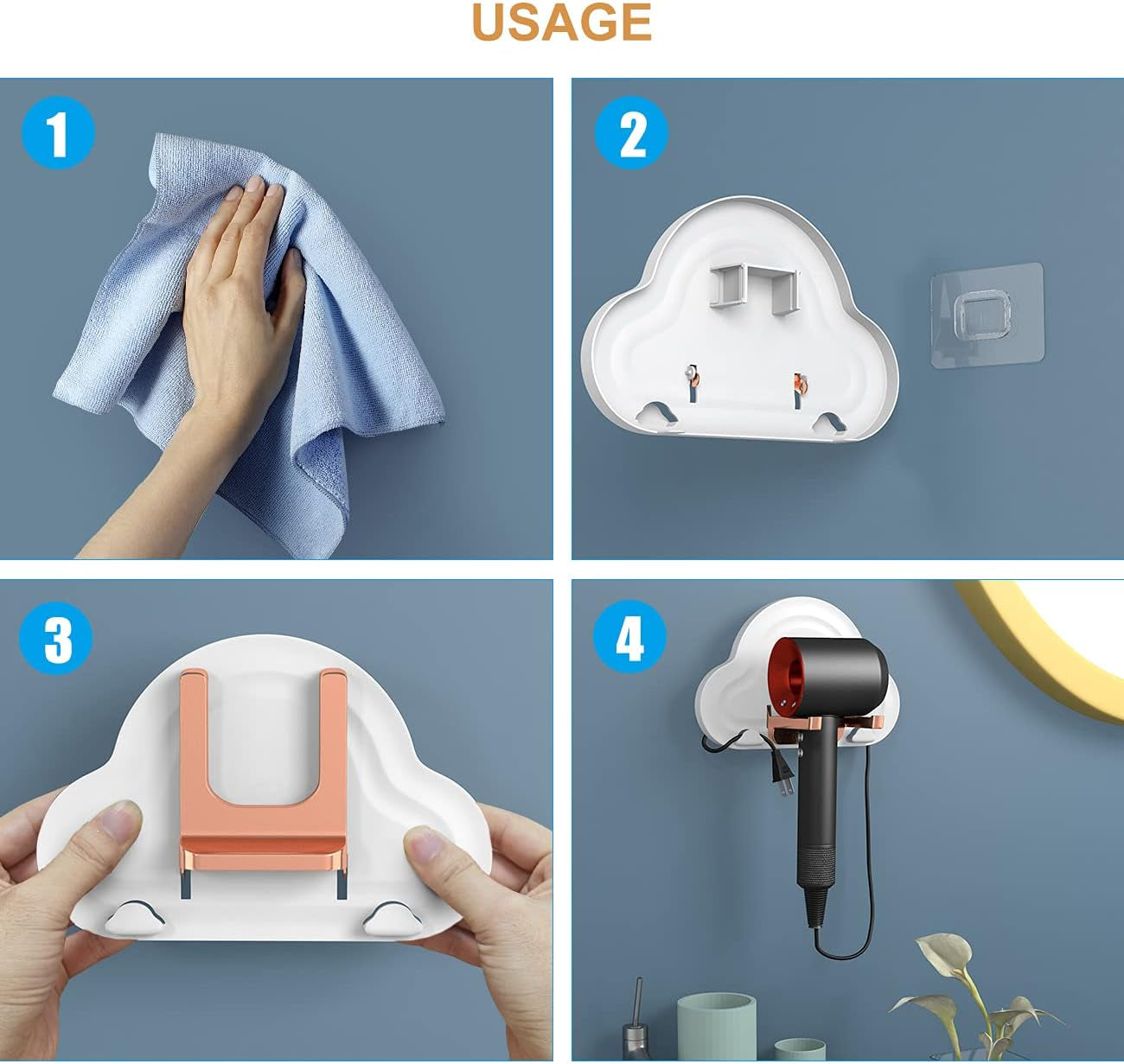 USAGE

1

2

3

4