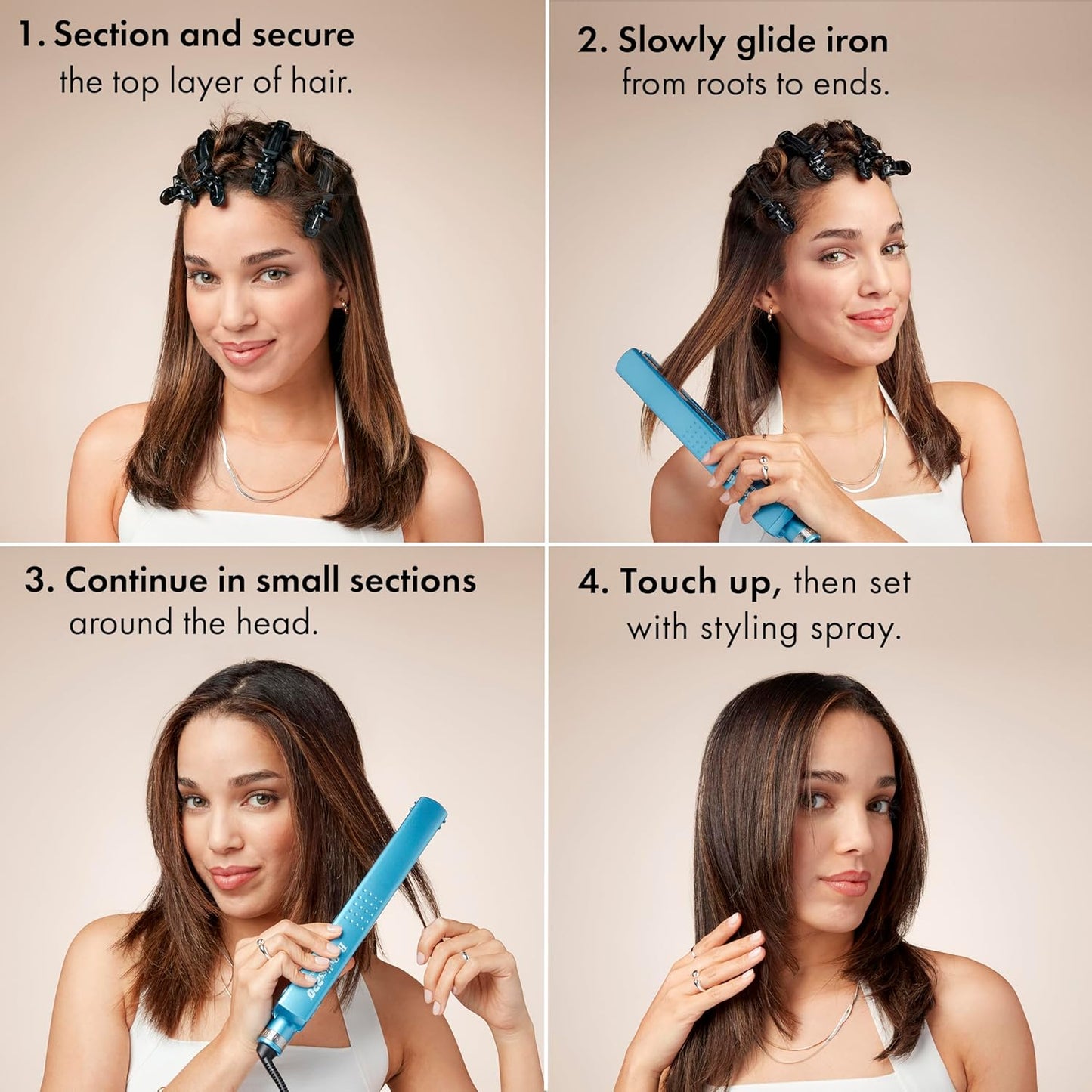 1. Section and secure the top layer of hair.

2. Slowly glide iron from roots to ends.

3. Continue in small sections around the head.

4. Touch up, then set with styling spray.